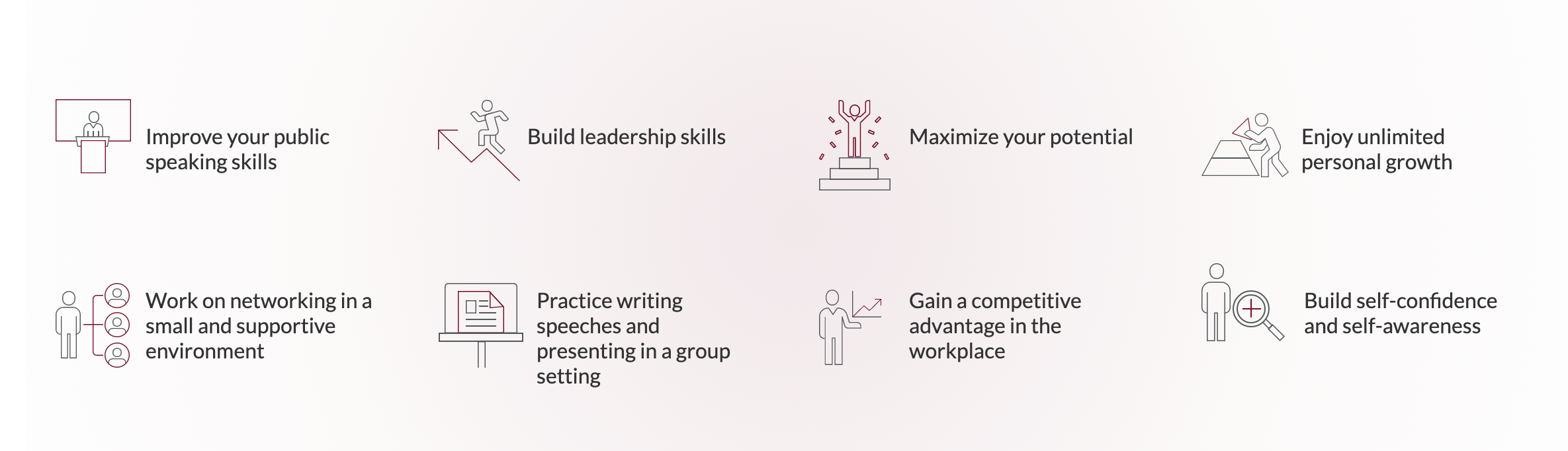 Improve your public speaking skills

Build leadership skills

Maximize your potential

Enjoy unlimited personal growth

Work on networking in a small and supportive environment

Practice writing speeches and presenting in a group setting

Gain a competitive advantage in the workplace

Build self-confidence and self-awareness